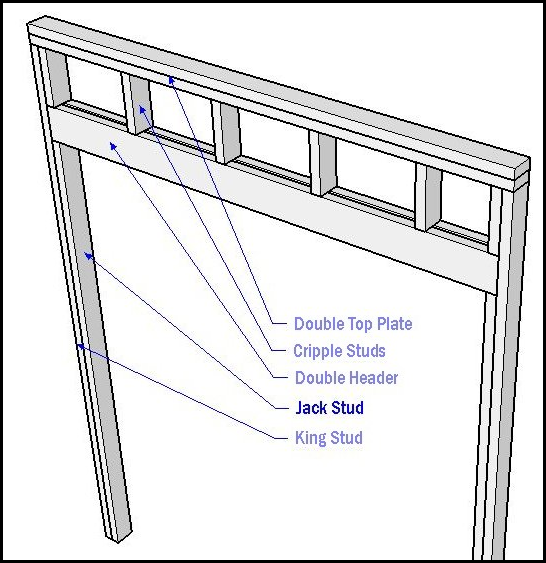 Double Top Plate
Cripple Studs
Double Header
Jack Stud
King Stud